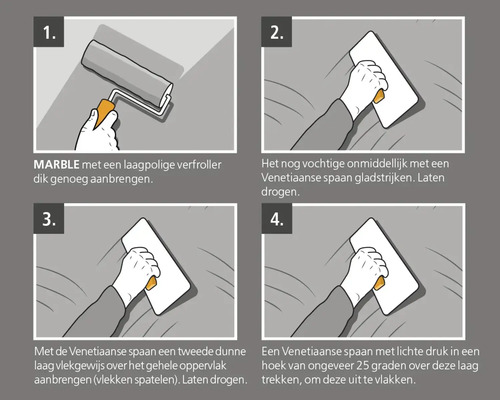 1.

MARBLE met een laagpolige verfroller dik genoeg aanbrengen.

2.

Het nog vochtige onmiddellijk met een Venetiaanse spaan gladstrijken. Laten drogen.

3.

Met de Venetiaanse spaan een tweede dunne laag vlekgewijs over het gehele oppervlak aanbrengen (vlekken spatelen). Laten drogen.

4.

Een Venetiaanse spaan met lichte druk in een hoek van ongeveer 25 graden over deze laag trekken, om deze uit te vlakken.