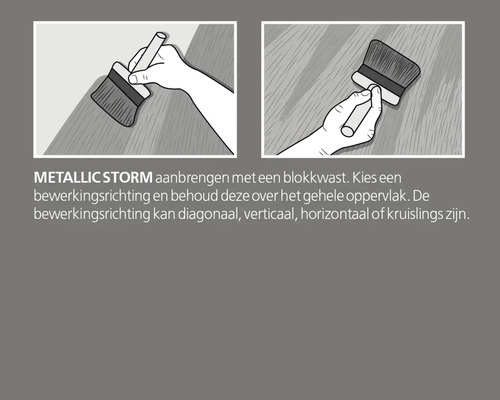 METALLIC STORM aanbrengen met een blokkwast. Kies een bewerkingsrichting en behoud deze over het gehele oppervlak. De bewerkingsrichting kan diagonaal, verticaal, horizontaal of kruislings zijn.