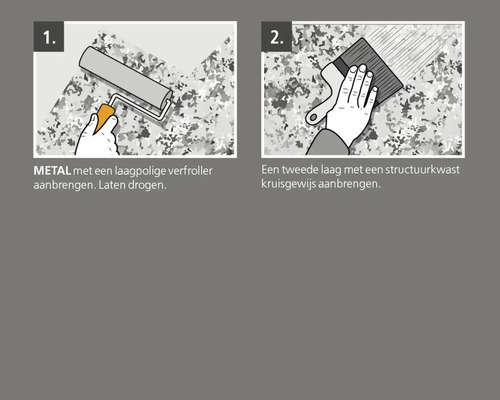 1.

METAL met een laagpolige verfroller aanbrengen. Laten drogen.

2.

Een tweede laag met een structuurkwast kruisgewijs aanbrengen.