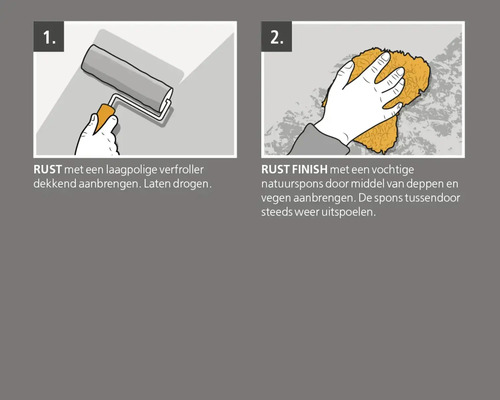 1.

RUST met een laagpolige verfroller dekkend aanbrengen. Laten drogen.

2.

RUST FINISH met een vochtige natuurspons door middel van deppen en vegen aanbrengen. De spons tussendoor steeds weer uitspoelen.