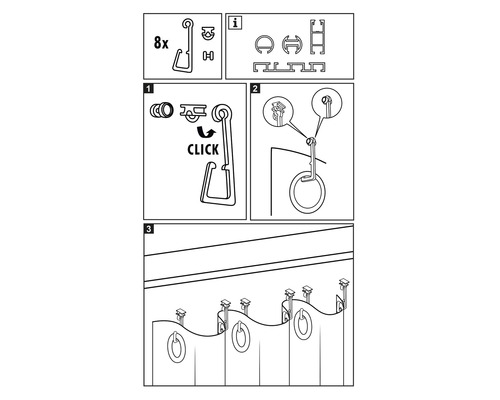 8x

i

1

CLICK

2

3