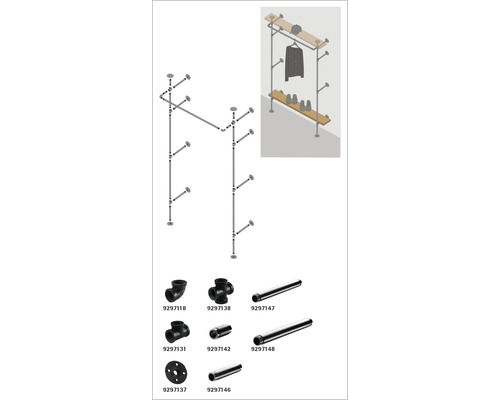 9297118
9297138
9297147
9297131
9297142
9297148
9297137
9297146