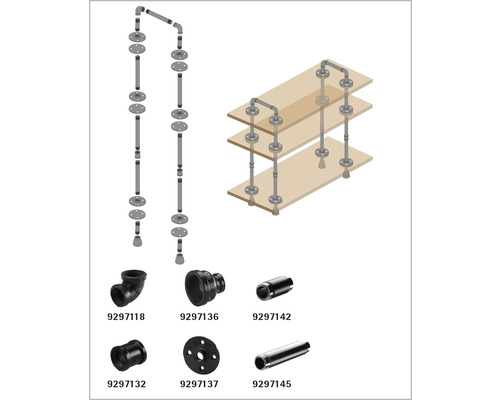 9297118
9297136
9297142
9297132
9297137
9297145