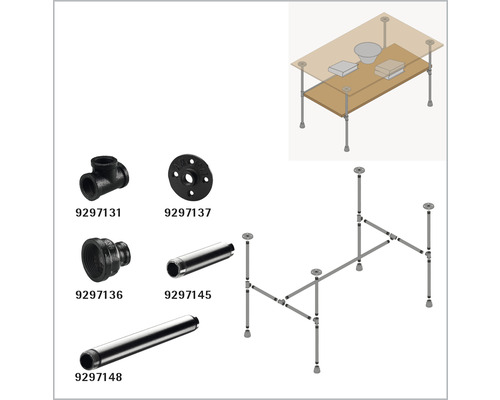 9297131
9297137
9297136
9297145
9297148