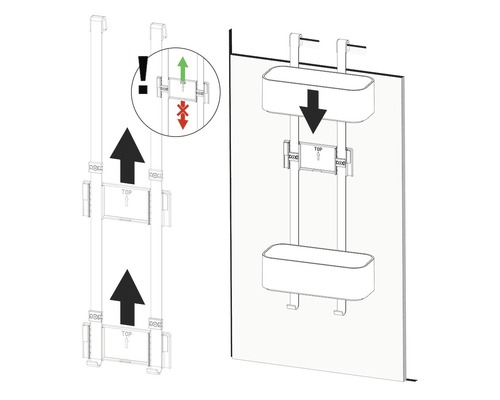 !

TOP

TOP

TOP