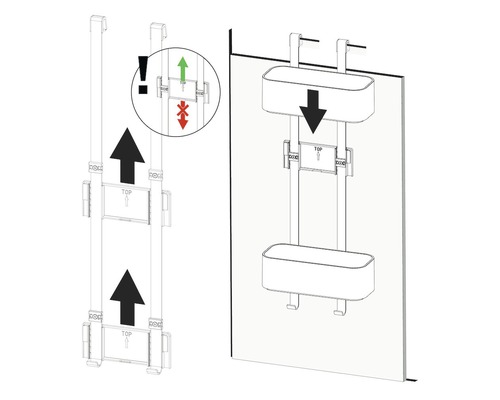 !

TOP

TOP

TOP