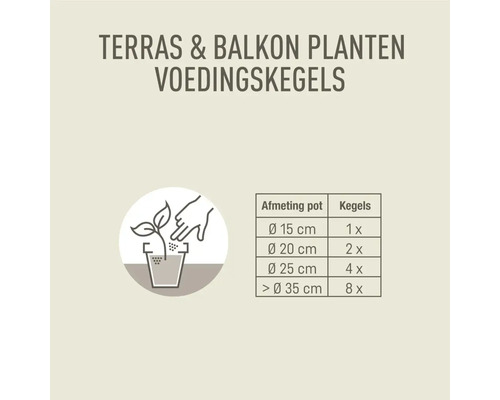 TERRAS & BALKON PLANTEN
VOEDINGSKEGELS

| Afmeting pot | Kegels |
|---|---|
| Ø 15 cm | 1 x |
| Ø 20 cm | 2 x |
| Ø 25 cm | 4 x |
| > Ø 35 cm | 8 x |