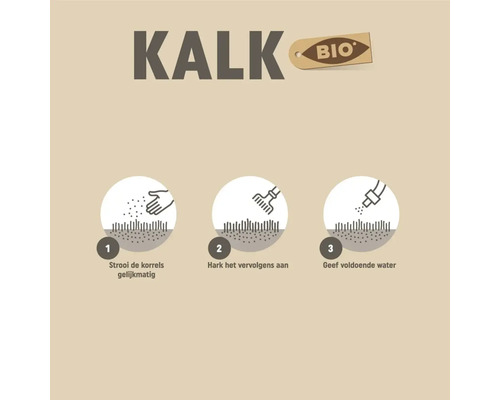 KALK BIO

1
Strooi de korrels gelijkmatig

2
Hark het vervolgens aan

3
Geef voldoende water