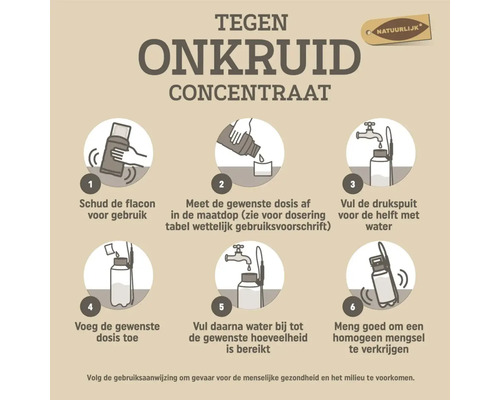 TEGEN
ONKRUID
CONCENTRAAT

NATUURLIJK*

1
Schud de flacon voor gebruik

2
Meet de gewenste dosis af in de maatdop (zie voor dosering tabel wettelijk gebruiksvoorschrift)

3
Vul de drukspuit voor de helft met water

4
Voeg de gewenste dosis toe

5
Vul daarna water bij tot de gewenste hoeveelheid is bereikt

6
Meng goed om een homogeen mengsel te verkrijgen

Volg de gebruiksaanwijzing om gevaar voor de menselijke gezondheid en het milieu te voorkomen.