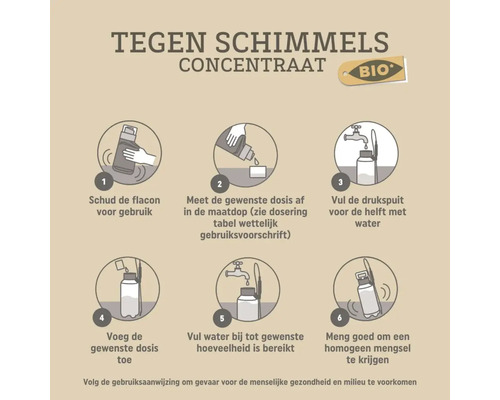 TEGEN SCHIMMELS
CONCENTRAAT

BIO

1
Schud de flacon voor gebruik

2
Meet de gewenste dosis af in de maatdop (zie dosering tabel wettelijk gebruiksvoorschrift)

3
Vul de drukspuit voor de helft met water

4
Voeg de gewenste dosis toe

5
Vul water bij tot gewenste hoeveelheid is bereikt

6
Meng goed om een homogeen mengsel te krijgen

Volg de gebruiksaanwijzing om gevaar voor de menselijke gezondheid en milieu te voorkomen