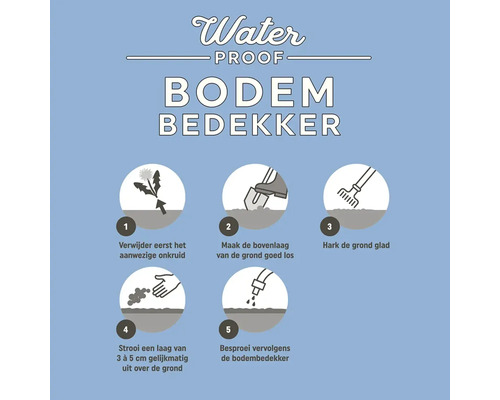 Water
PROOF
BODEM
BEDEKKER

1
Verwijder eerst het aanwezige onkruid

2
Maak de bovenlaag van de grond goed los

3
Hark de grond glad

4
Strooi een laag van 3 à 5 cm gelijkmatig uit over de grond

5
Besproei vervolgens de bodembedekker