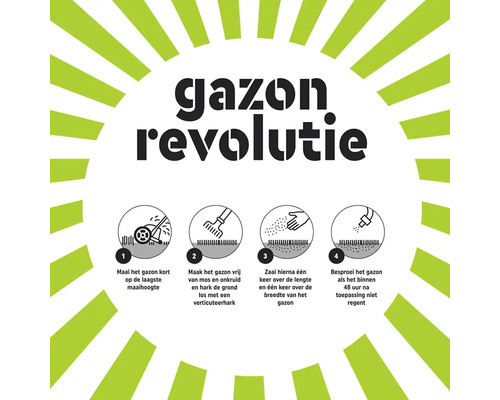 gazon revolutie

1
Maai het gazon kort op de laagste maaihoogte

2
Maak het gazon vrij van mos en onkruid en hark de grond los met een verticuteerhark

3
Zaai hierna één keer over de lengte en één keer over de breedte van het gazon

4
Besproei het gazon als het binnen 48 uur na toepassing niet regent