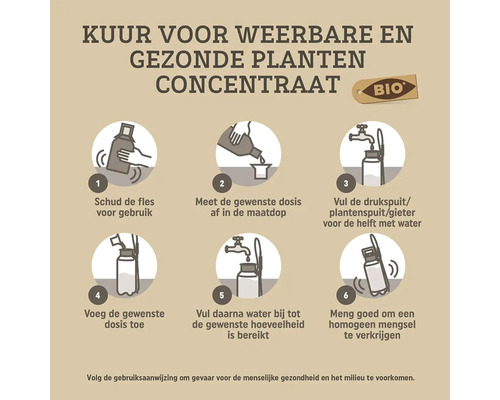 KUUR VOOR WEERBARE EN GEZONDE PLANTEN CONCENTRAAT

BIO

1
Schud de fles voor gebruik

2
Meet de gewenste dosis af in de maatdop

3
Vul de drukspuit/ plantenspuit/gieter voor de helft met water

4
Voeg de gewenste dosis toe

5
Vul daarna water bij tot de gewenste hoeveelheid is bereikt

6
Meng goed om een homogeen mengsel te verkrijgen

Volg de gebruiksaanwijzing om gevaar voor de menselijke gezondheid en het milieu te voorkomen.