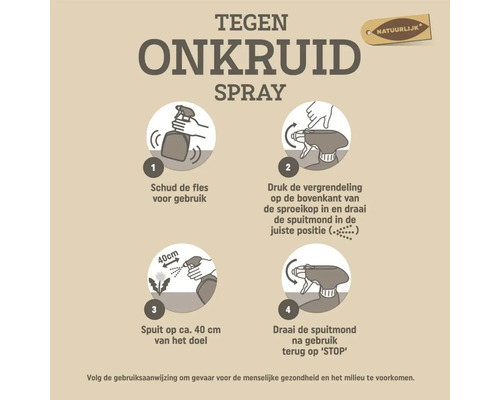 TEGEN
ONKRUID
SPRAY

NATUURLIJK*

1
Schud de fles voor gebruik

2
Druk de vergrendeling op de bovenkant van de sproeikop in en draai de spuitmond in de juiste positie ( )

40cm

3
Spuit op ca. 40 cm van het doel

4
Draai de spuitmond na gebruik terug op 'STOP'

Volg de gebruiksaanwijzing om gevaar voor de menselijke gezondheid en het milieu te voorkomen.