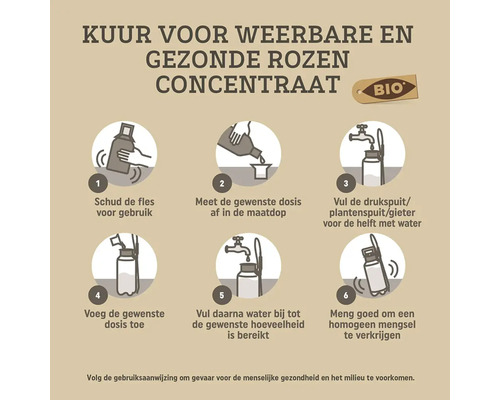 KUUR VOOR WEERBARE EN GEZONDE ROZEN CONCENTRAAT

BIO

1
Schud de fles voor gebruik

2
Meet de gewenste dosis af in de maatdop

3
Vul de drukspuit/ plantenspuit/gieter voor de helft met water

4
Voeg de gewenste dosis toe

5
Vul daarna water bij tot de gewenste hoeveelheid is bereikt

6
Meng goed om een homogeen mengsel te verkrijgen

Volg de gebruiksaanwijzing om gevaar voor de menselijke gezondheid en het milieu te voorkomen.