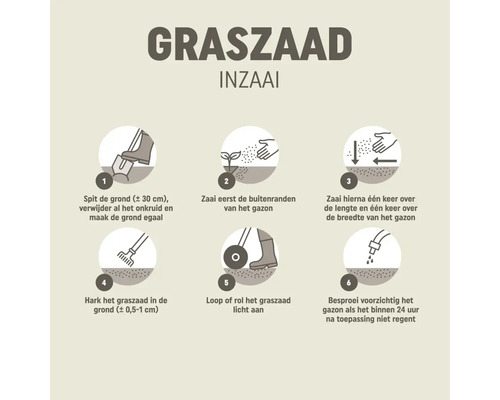 GRASZAAD
INZAAI

1
Spit de grond (± 30 cm), verwijder al het onkruid en maak de grond egaal

2
Zaai eerst de buitenranden van het gazon

3
Zaai hierna één keer over de lengte en één keer over de breedte van het gazon

4
Hark het graszaad in de grond (± 0,5-1 cm)

5
Loop of rol het graszaad licht aan

6
Besproei voorzichtig het gazon als het binnen 24 uur na toepassing niet regent