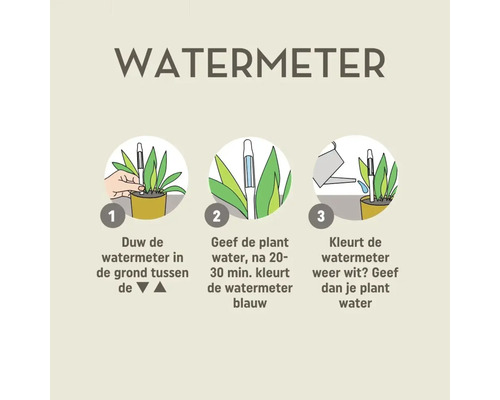 WATERMETER

1
Duw de watermeter in de grond tussen de ▼ ▲

2
Geef de plant water, na 20-30 min. kleurt de watermeter blauw

3
Kleurt de watermeter weer wit? Geef dan je plant water