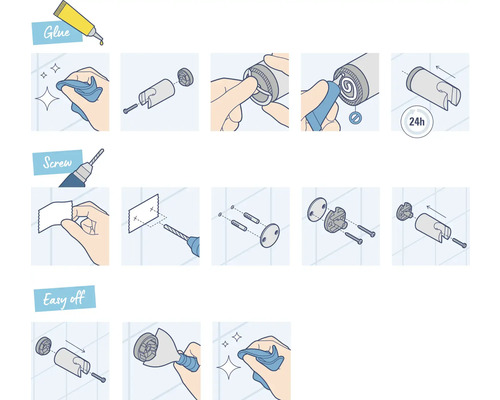 Glue

24h

Screw

Easy off