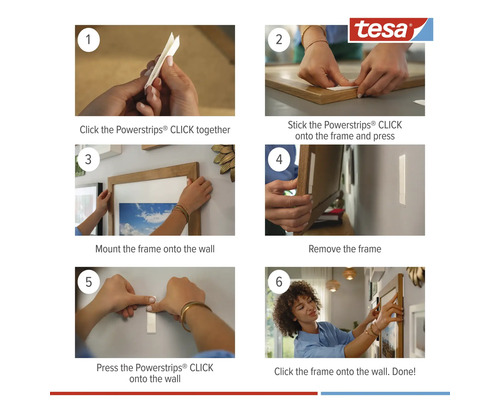 tesa

1

Click the Powerstrips® CLICK together

2

Stick the Powerstrips® CLICK onto the frame and press

3

Mount the frame onto the wall

4

Remove the frame

5

Press the Powerstrips® CLICK onto the wall

6

Click the frame onto the wall. Done!