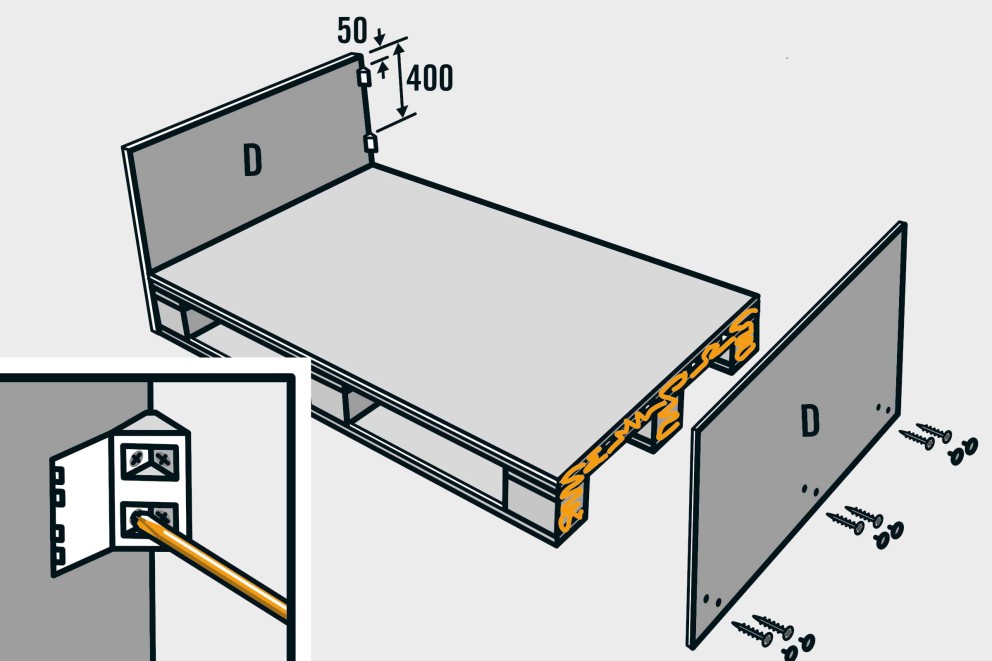 50
400
D
D