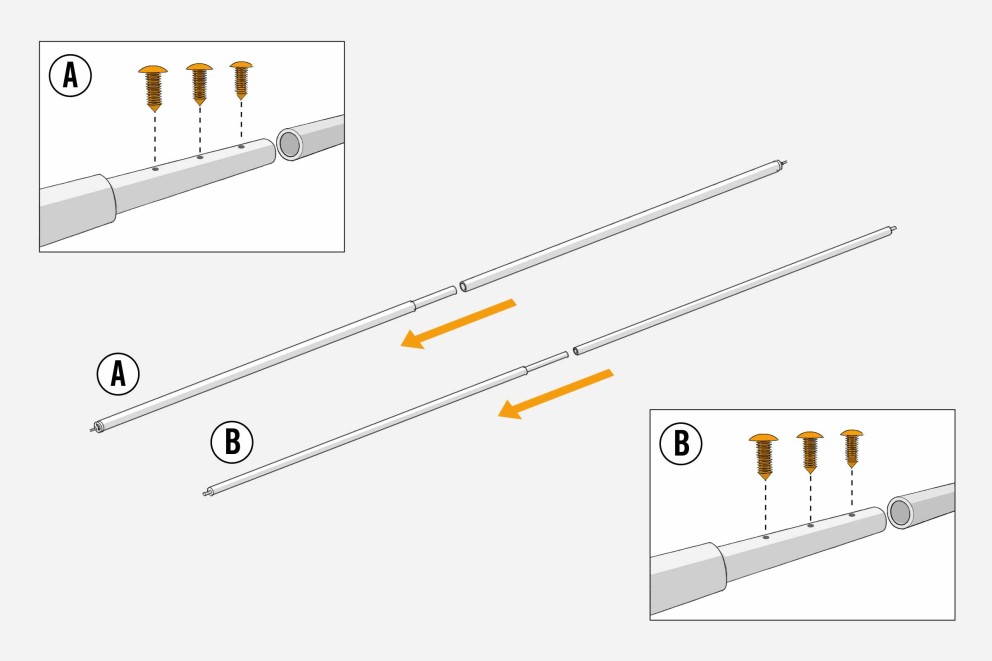 A

A

B

B