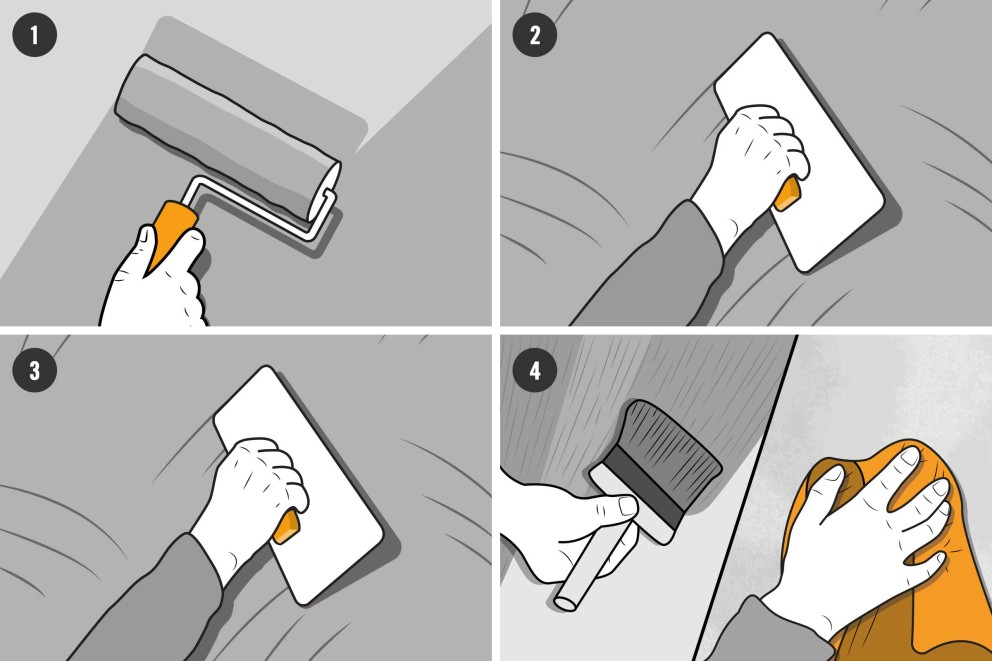 1

2

3

4