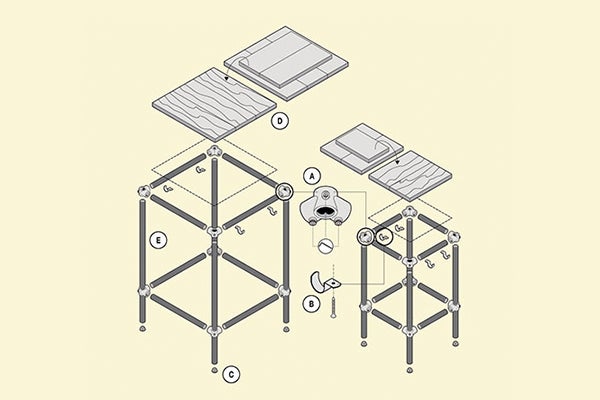 D

A

E

B

C