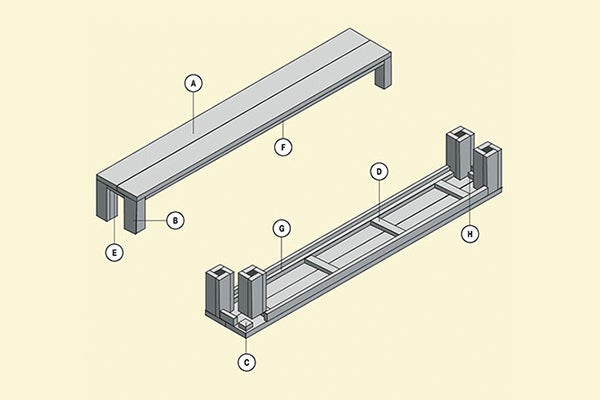 A
F
B
E
D
G
H
C