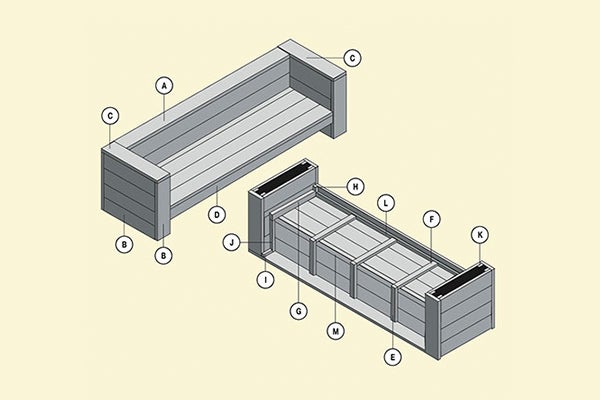 C
A
C
D
B
B
H
L
F
K
J
I
G
M
E