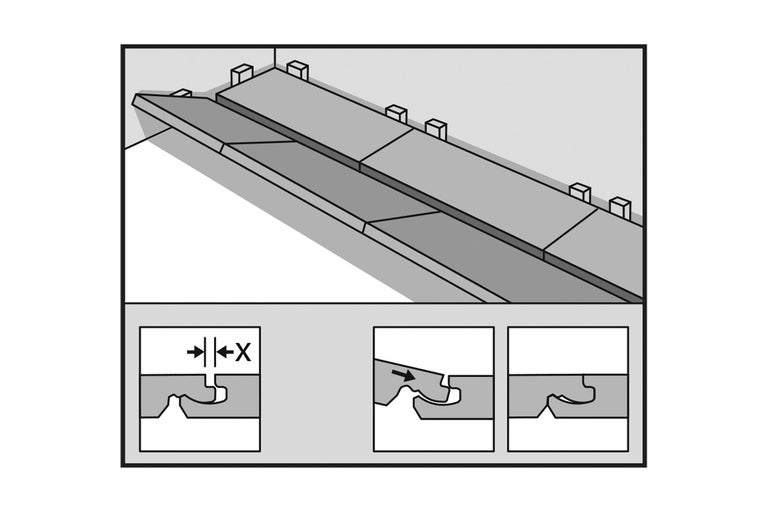 X