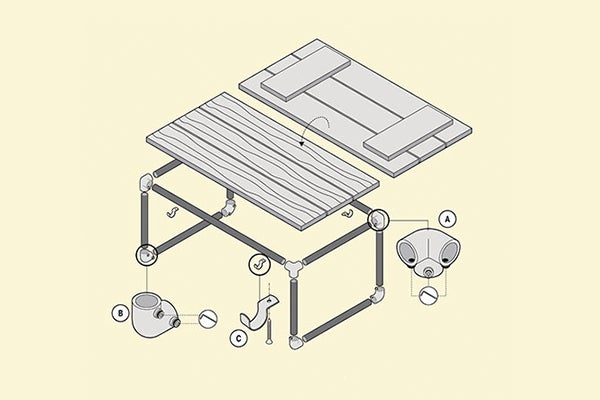 A

B

C