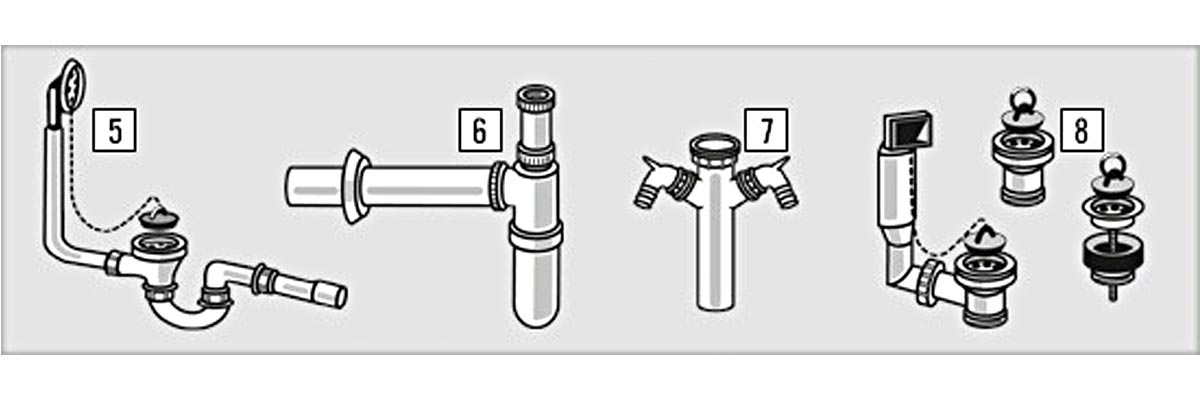 5

6

7

8