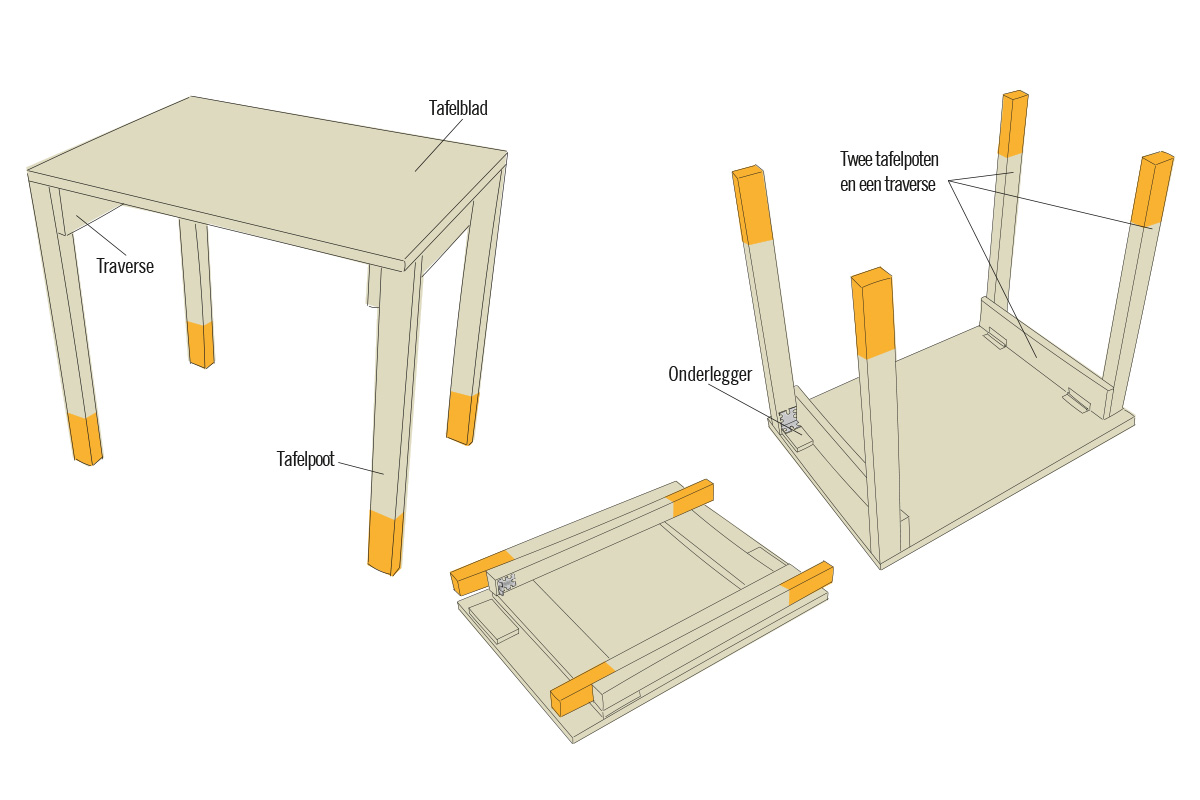 Tafelblad

Traverse

Tafelpoot

Twee tafelpoten en een traverse

Onderlegger