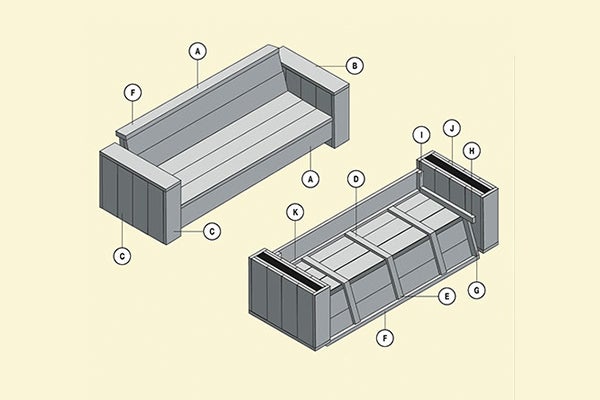 A
B
F
A
C
C
I
J
H
D
K
G
E
F