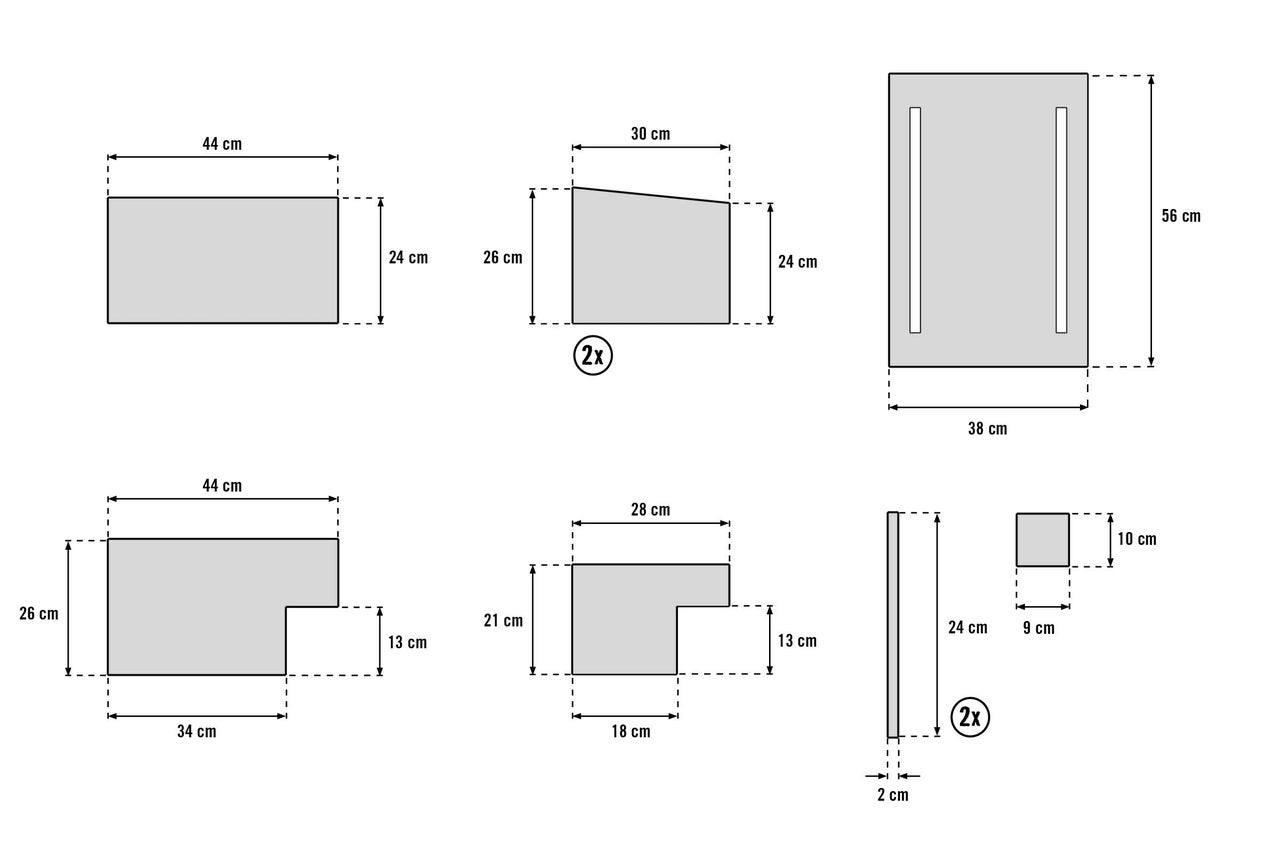 44 cm
24 cm

30 cm
26 cm
24 cm
2x

56 cm
38 cm

44 cm
26 cm
13 cm
34 cm

28 cm
21 cm
13 cm
18 cm

24 cm
2x
2 cm

10 cm
9 cm