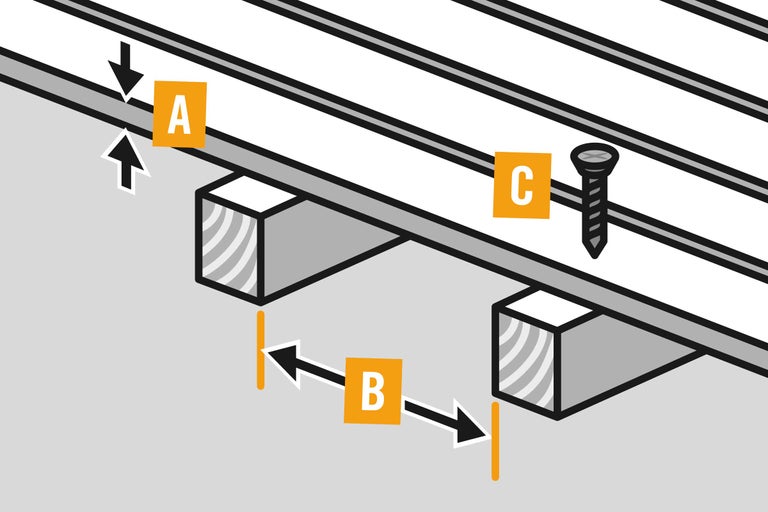 A
C
B