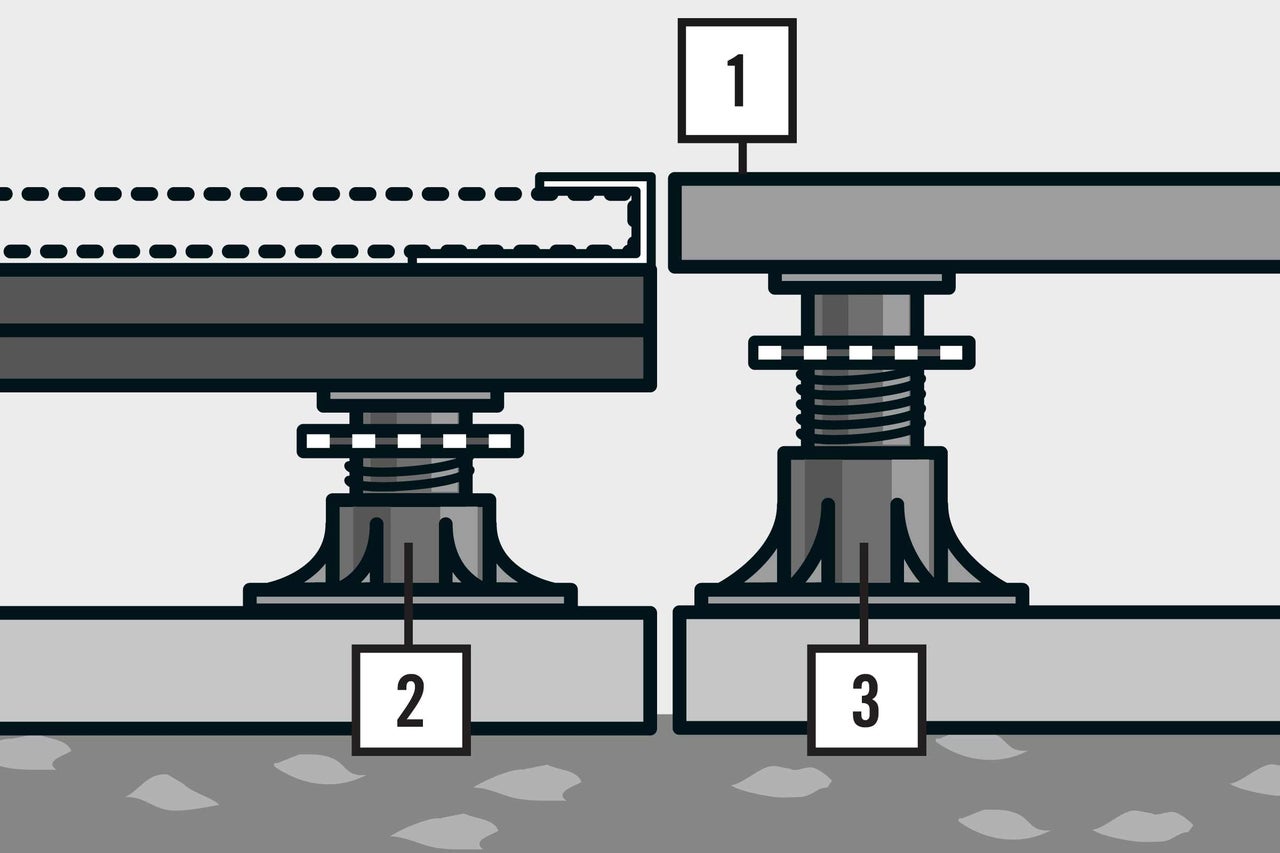 1
2
3