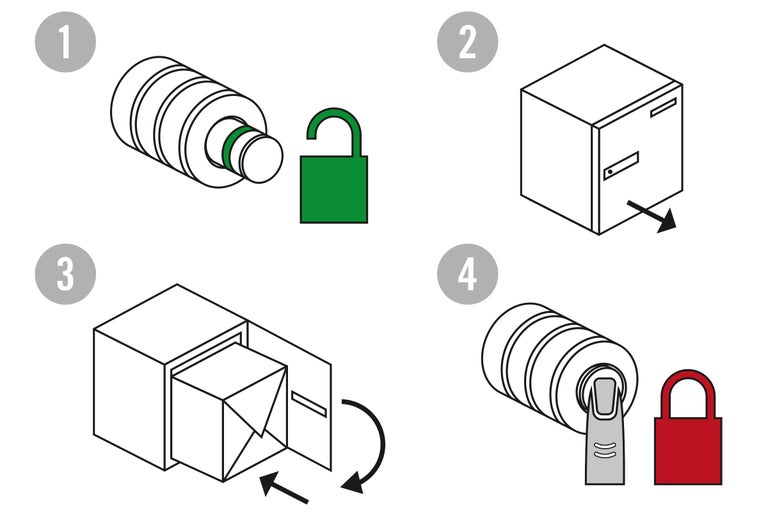 1

2

3

4