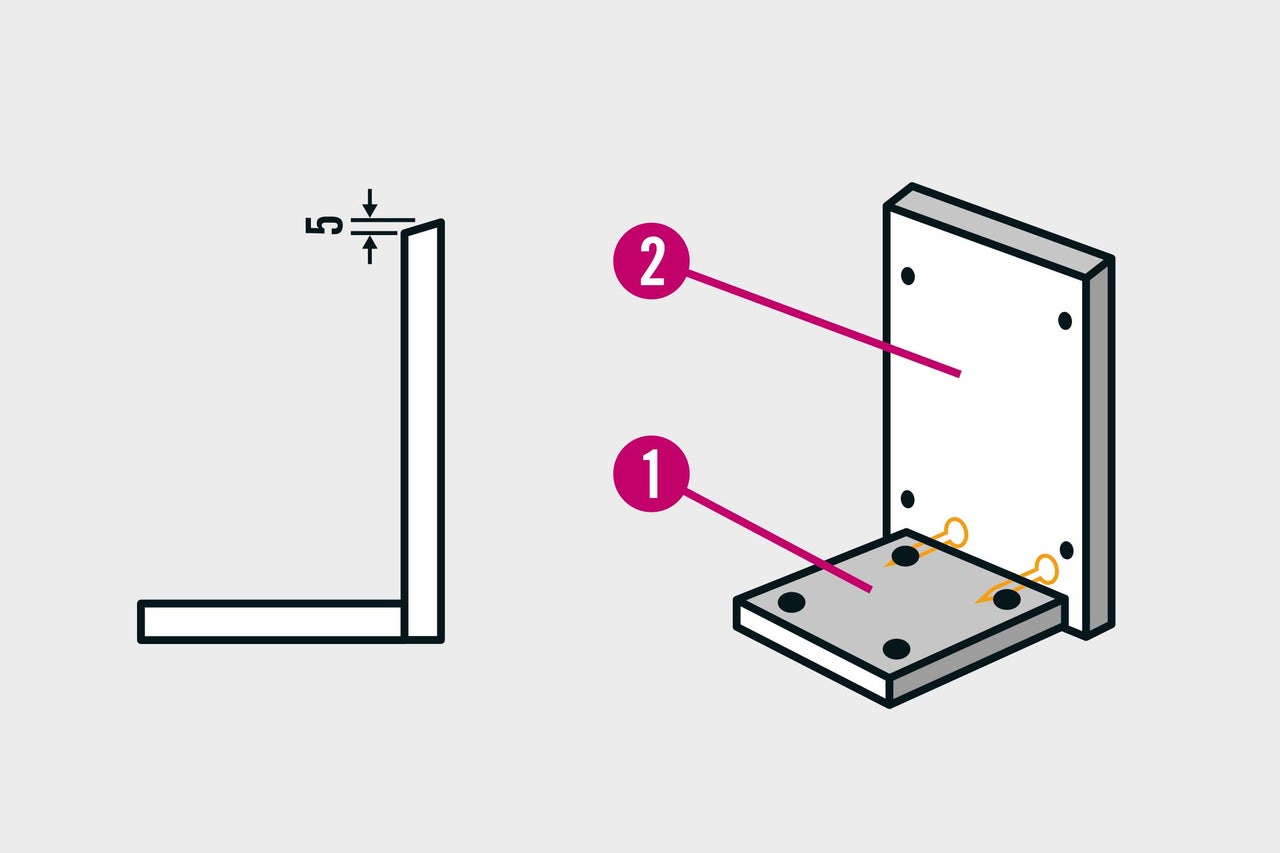 5

2

1